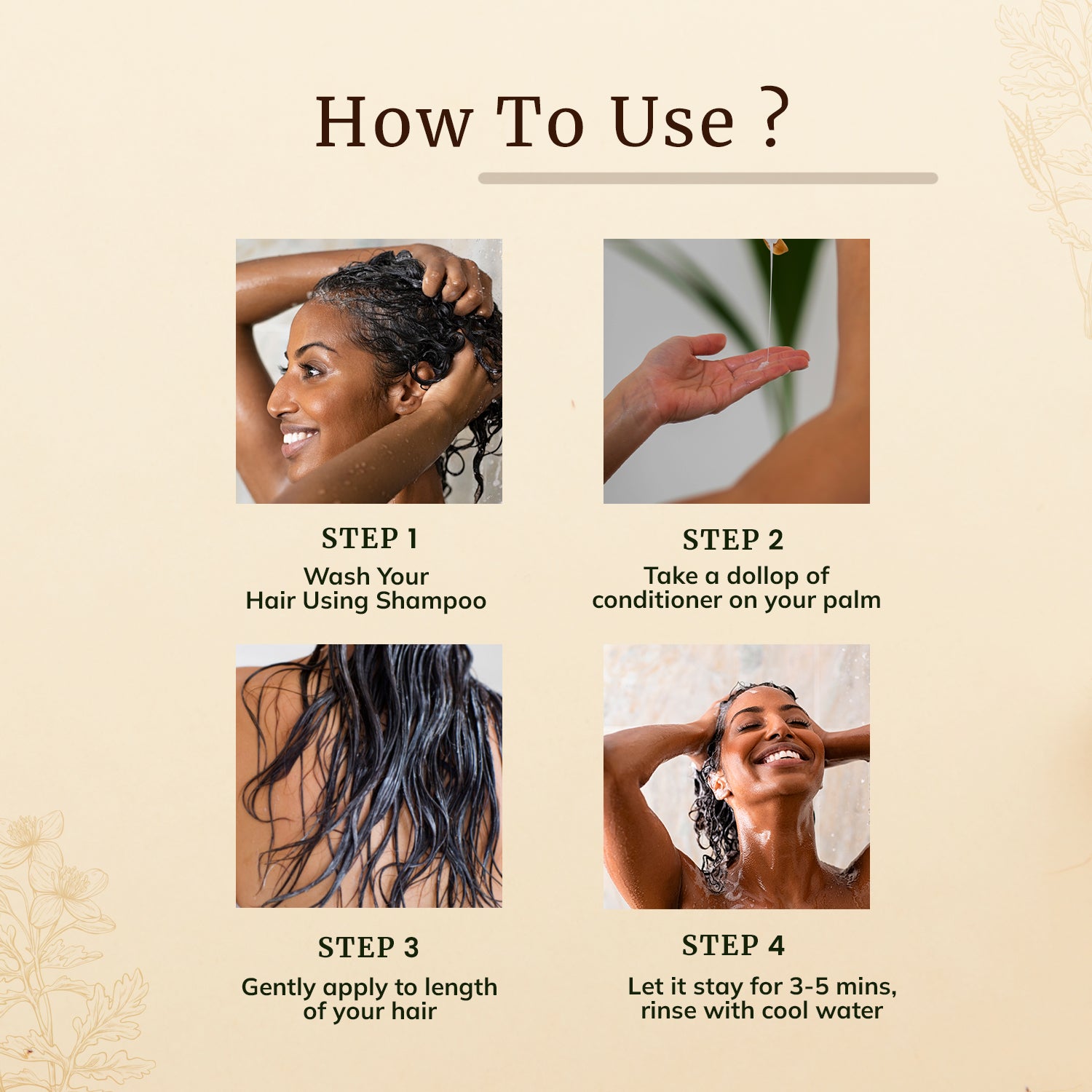 How To Use ?

STEP 1
Wash Your Hair Using Shampoo

STEP 2
Take a dollop of conditioner on your palm

STEP 3
Gently apply to length of your hair

STEP 4
Let it stay for 3-5 mins, rinse with cool water