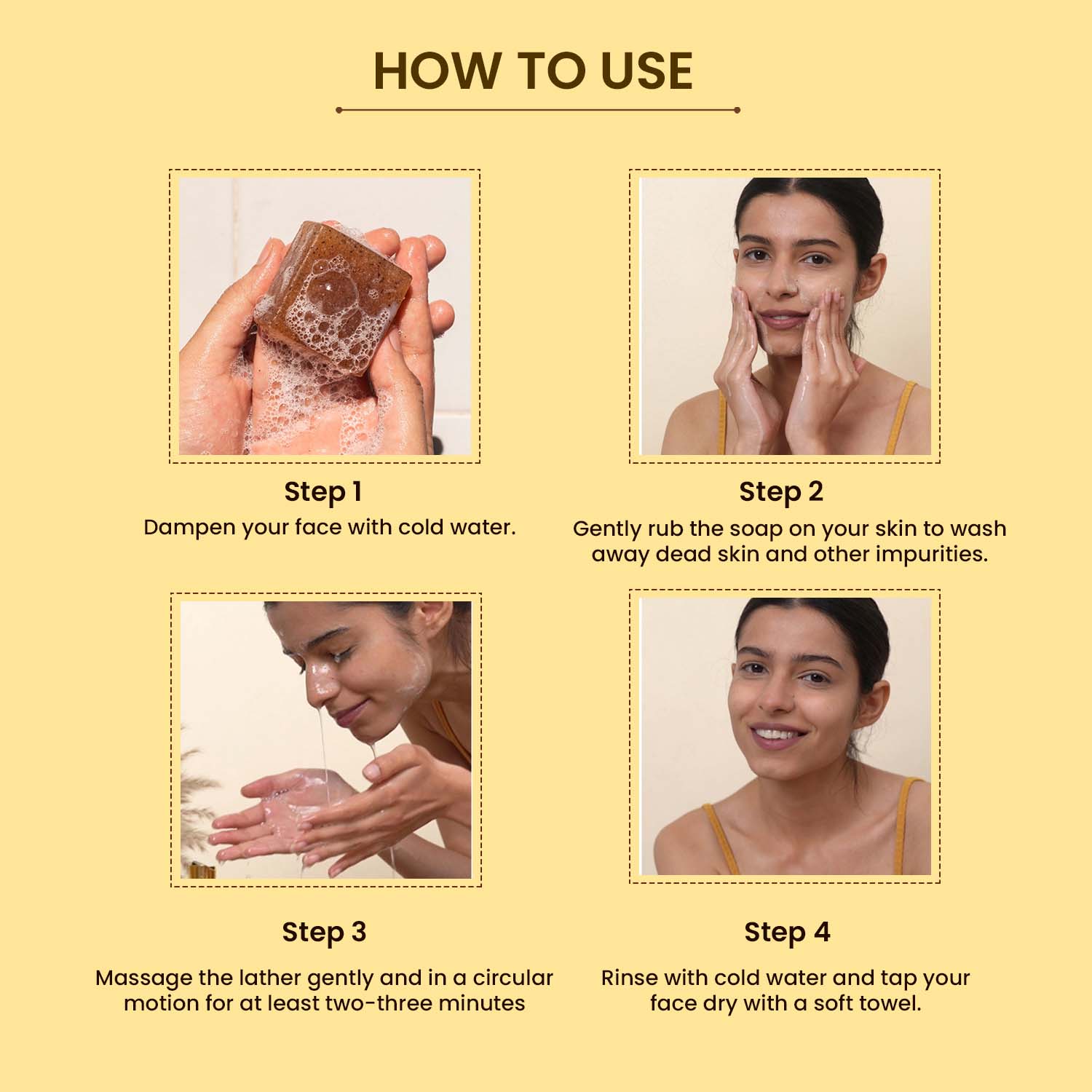 HOW TO USE

Step 1
Dampen your face with cold water.

Step 2
Gently rub the soap on your skin to wash away dead skin and other impurities.

Step 3
Massage the lather gently and in a circular motion for at least two-three minutes

Step 4
Rinse with cold water and tap your face dry with a soft towel.