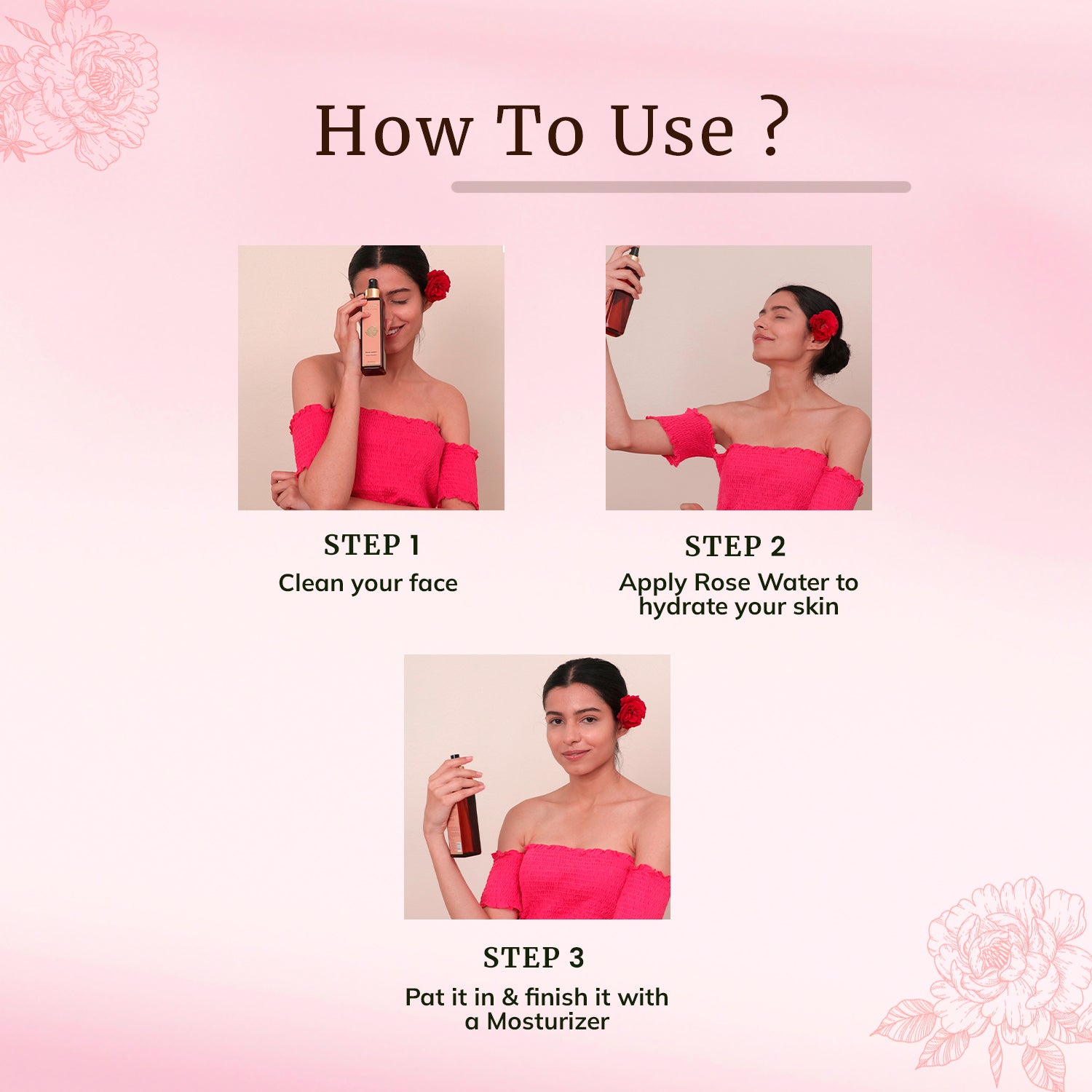 How To Use ?

STEP 1
Clean your face

STEP 2
Apply Rose Water to hydrate your skin

STEP 3
Pat it in & finish it with a Mosturizer