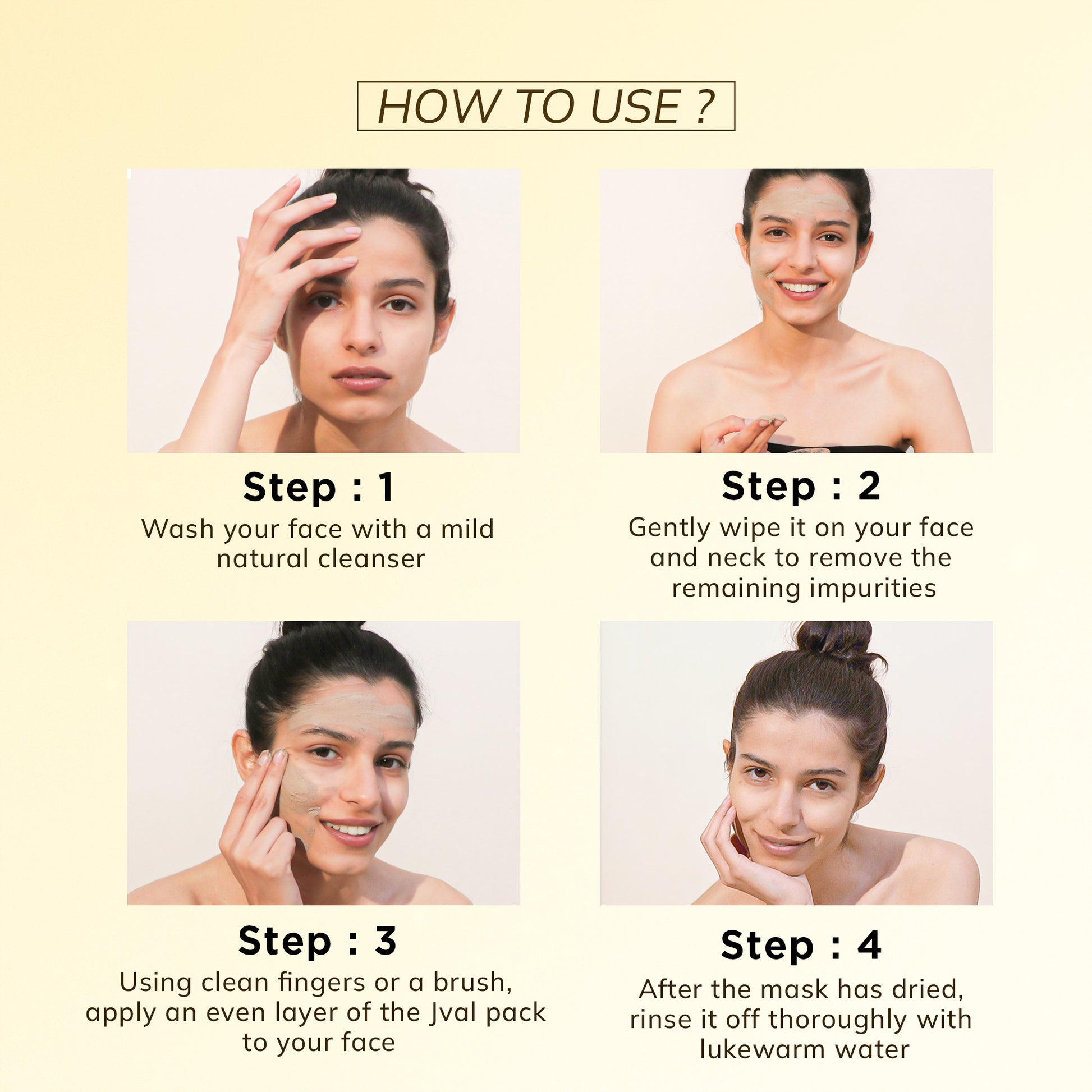 HOW TO USE ?

Step : 1
Wash your face with a mild natural cleanser

Step : 2
Gently wipe it on your face and neck to remove the remaining impurities

Step : 3
Using clean fingers or a brush, apply an even layer of the Jval pack to your face

Step : 4
After the mask has dried, rinse it off thoroughly with lukewarm water