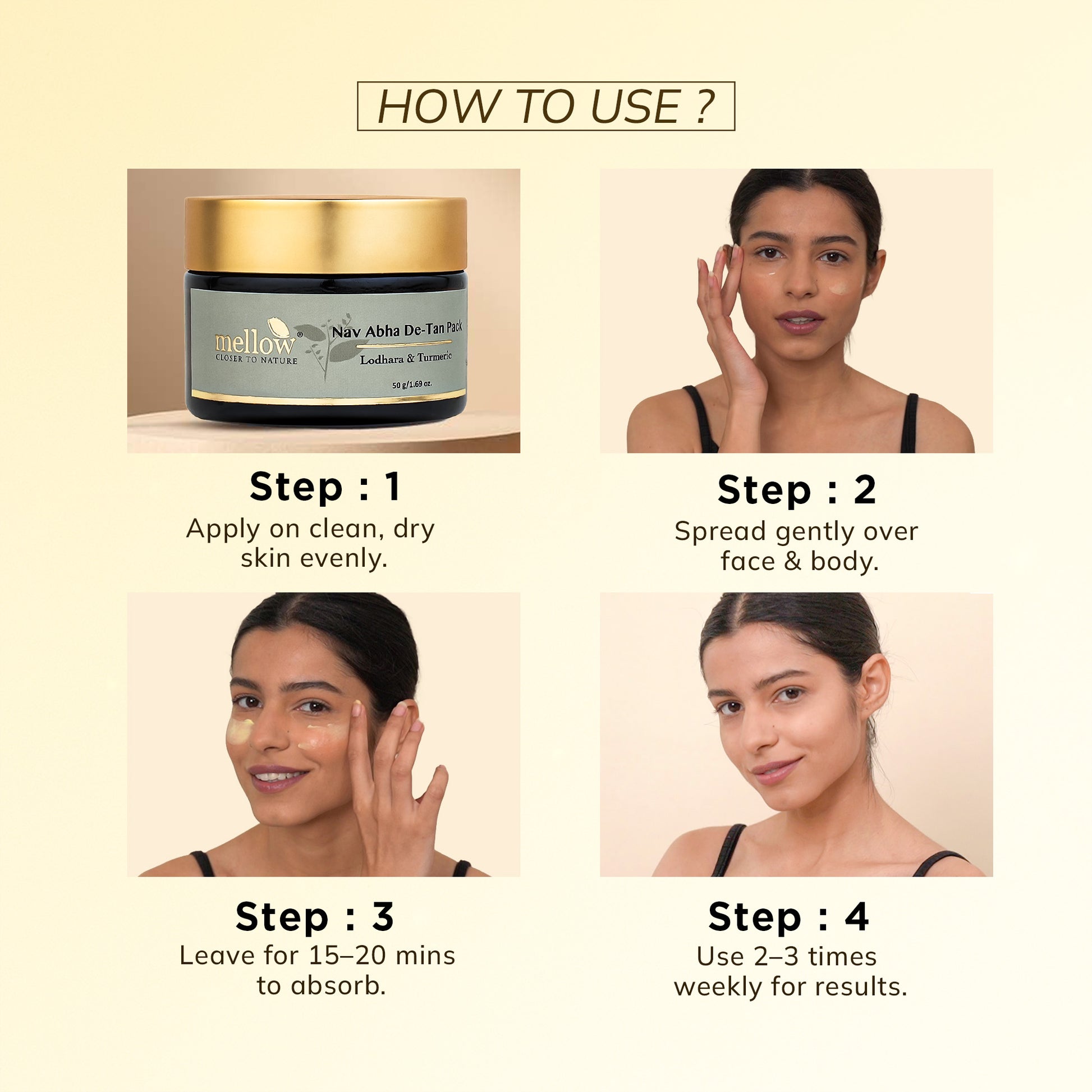 HOW TO USE ?

mellow®
CLOSER TO NATURE

Nav Abha De-Tan Pack
Lodhara & Turmeric
50 g/1.69 oz.

Step : 1
Apply on clean, dry skin evenly.

Step : 2
Spread gently over face & body.

Step : 3
Leave for 15–20 mins to absorb.

Step : 4
Use 2–3 times weekly for results.