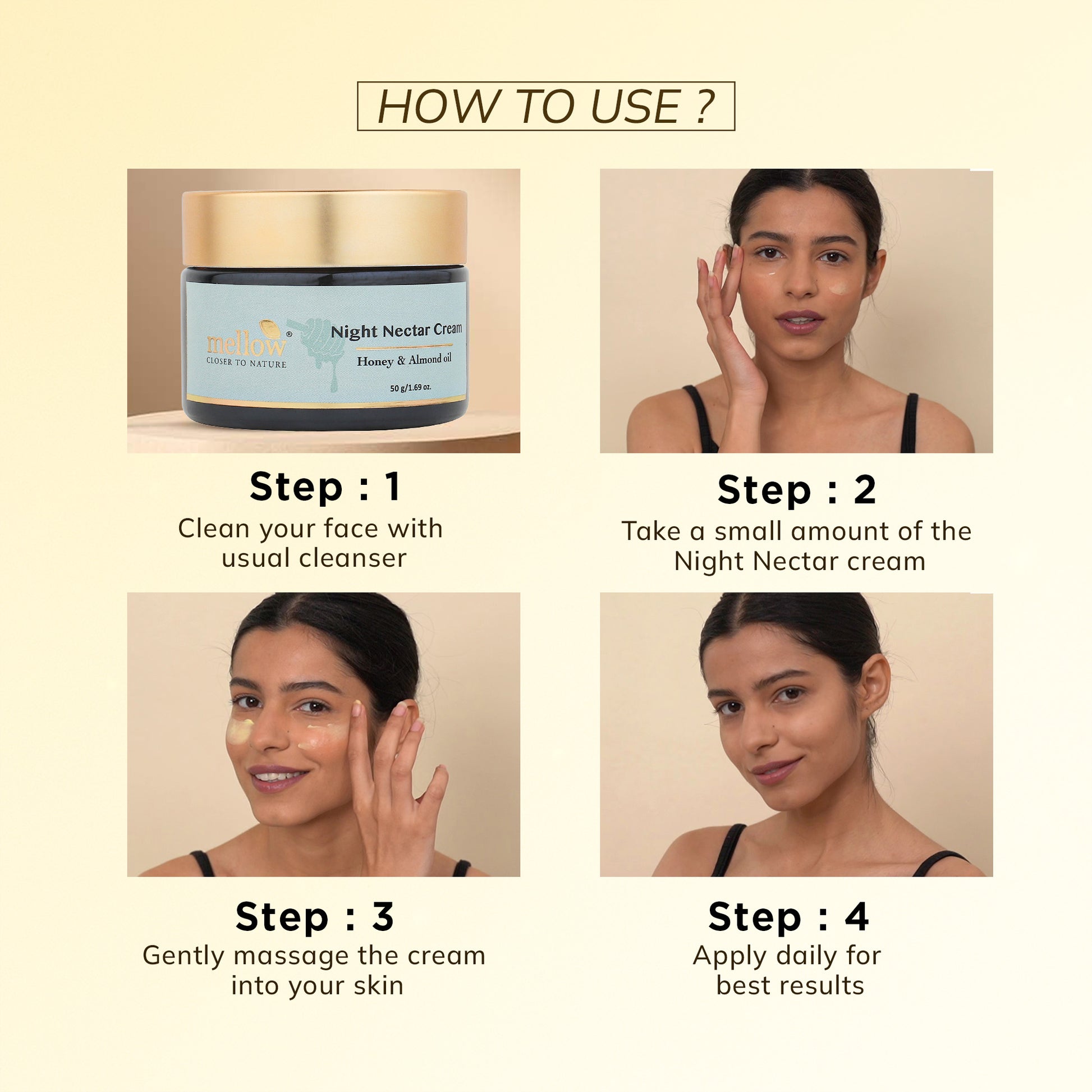 HOW TO USE ?

mellow®
CLOSER TO NATURE

Night Nectar Cream
Honey & Almond oil
50 g/1.69 oz.

Step : 1
Clean your face with usual cleanser

Step : 2
Take a small amount of the Night Nectar cream

Step : 3
Gently massage the cream into your skin

Step : 4
Apply daily for best results